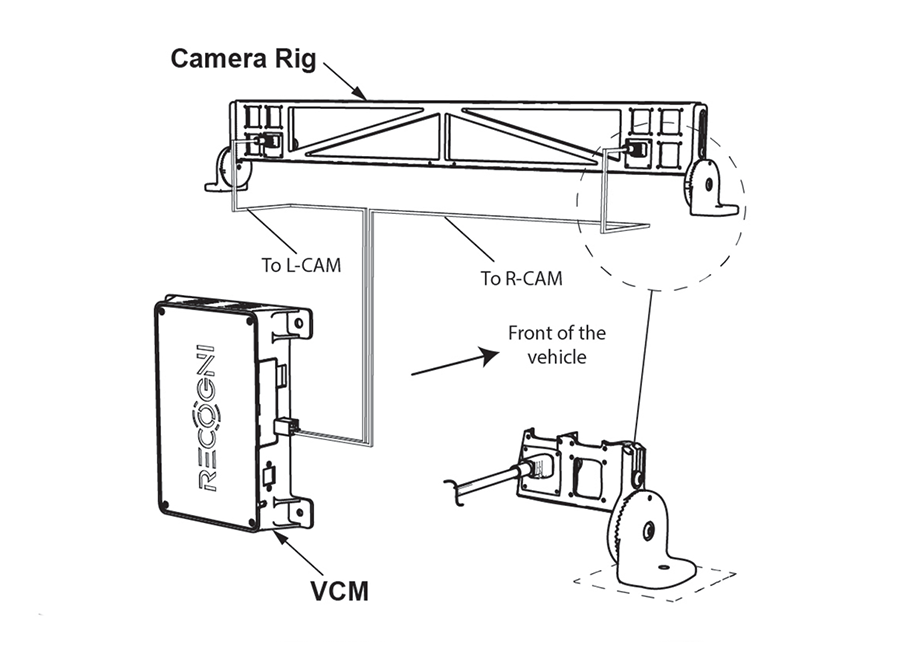 Camera Rig

To L-CAM

To R-CAM

Front of the vehicle

RECOGNI

VCM